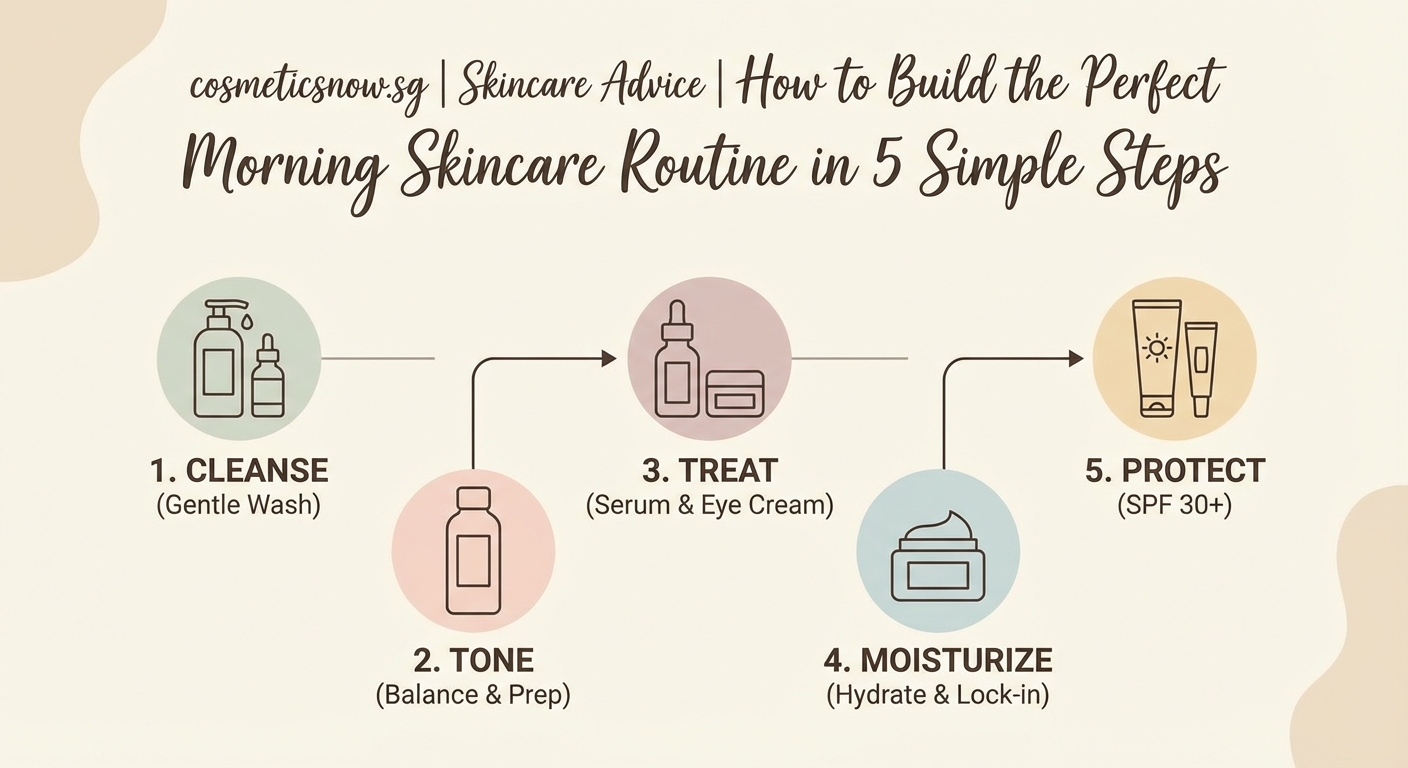 cosmeticsnow.sg | Skincare Advice | How to Build the Perfect Morning Skincare Routine in 5 Simple Steps

1. CLEANSE
(Gentle Wash)

2. TONE
(Balance & Prep)

3. TREAT
(Serum & Eye Cream)

4. MOISTURIZE
(Hydrate & Lock-in)

5. PROTECT
(SPF 30+)